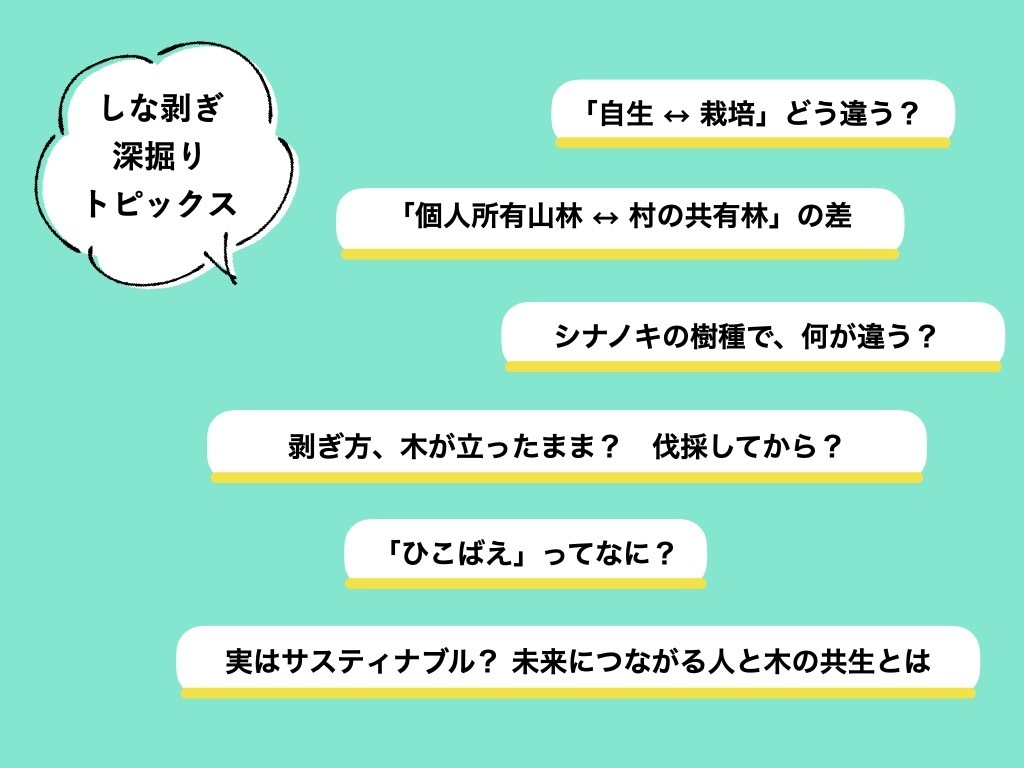 しな剥ぎ
深掘り
トピックス

「自生 ↔ 栽培」どう違う？

「個人所有山林 ↔ 村の共有林」の差

シナノキの樹種で、何が違う？

剥ぎ方、木が立ったまま？ 伐採してから？

「ひこばえ」ってなに？

実はサスティナブル？ 未来につながる人と木の共生とは